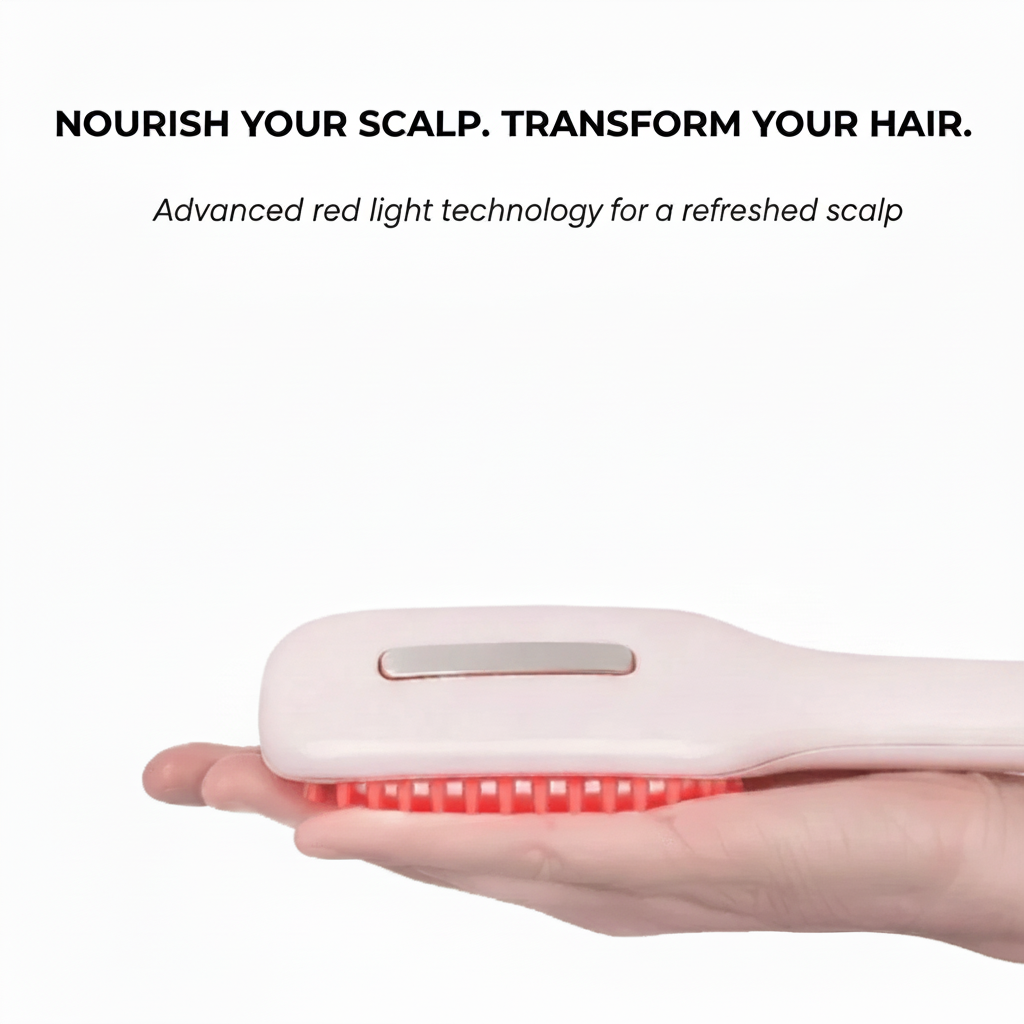 NOURISH YOUR SCALP. TRANSFORM YOUR HAIR.

Advanced red light technology for a refreshed scalp